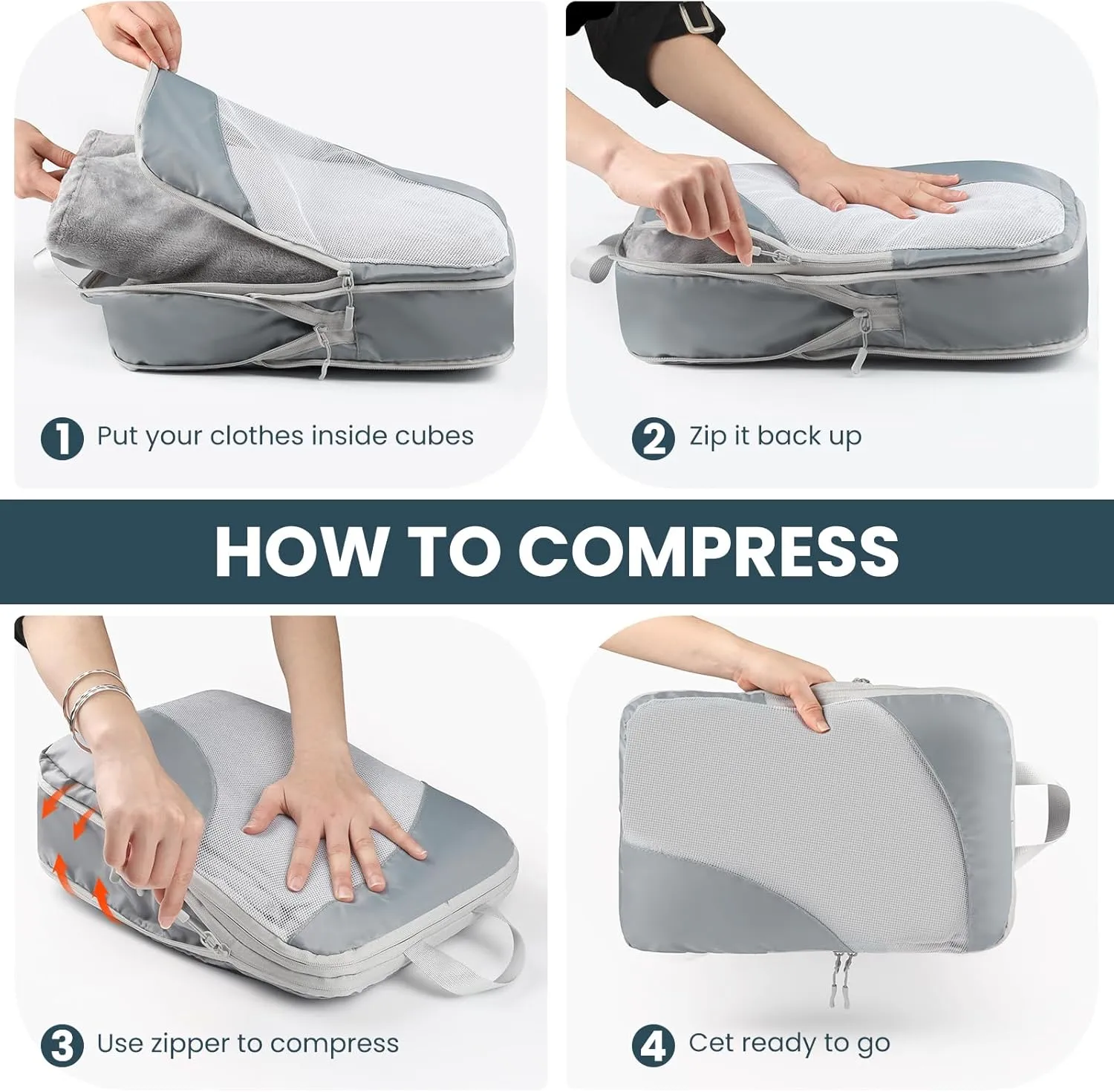 1 Put your clothes inside cubes

2 Zip it back up

HOW TO COMPRESS

3 Use zipper to compress

4 Cet ready to go